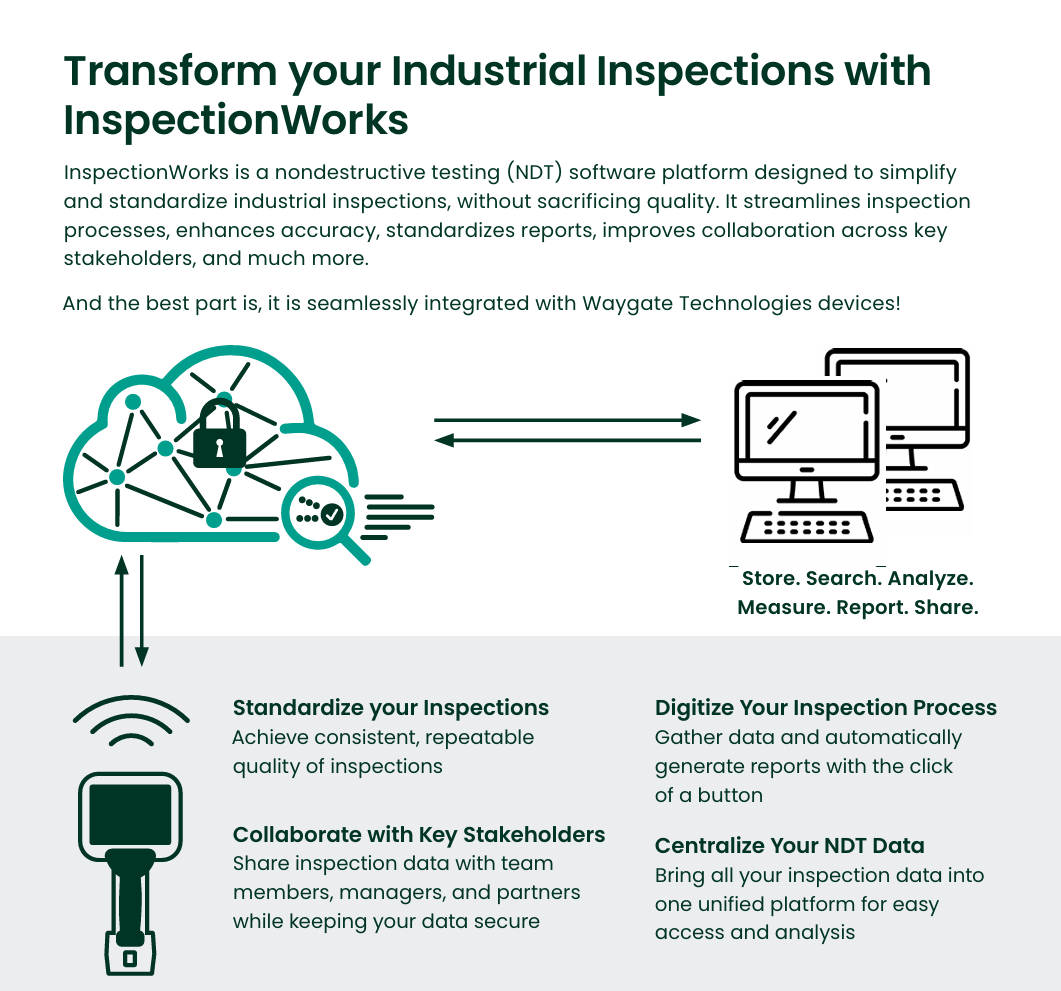 Transform your Industrial Inspections with InspectionWorks

InspectionWorks is a nondestructive testing (NDT) software platform designed to simplify and standardize industrial inspections, without sacrificing quality. It streamlines inspection processes, enhances accuracy, standardizes reports, improves collaboration across key stakeholders, and much more.

And the best part is, it is seamlessly integrated with Waygate Technologies devices!

Store. Search. Analyze. Measure. Report. Share.

Standardize your Inspections
Achieve consistent, repeatable quality of inspections

Collaborate with Key Stakeholders
Share inspection data with team members, managers, and partners while keeping your data secure

Digitize Your Inspection Process
Gather data and automatically generate reports with the click of a button

Centralize Your NDT Data
Bring all your inspection data into one unified platform for easy access and analysis